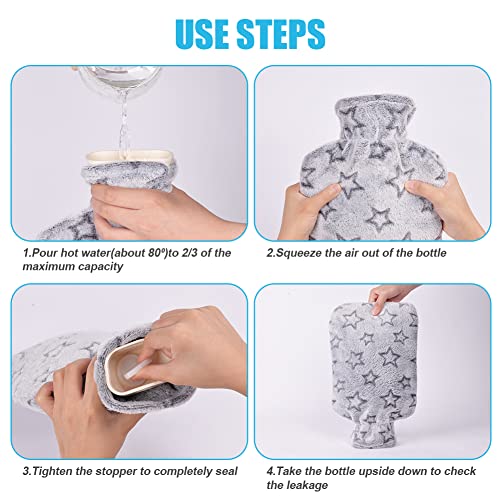 USE STEPS

1.Pour hot water(about 80º)to 2/3 of the maximum capacity

2.Squeeze the air out of the bottle

3.Tighten the stopper to completely seal

4.Take the bottle upside down to check the leakage