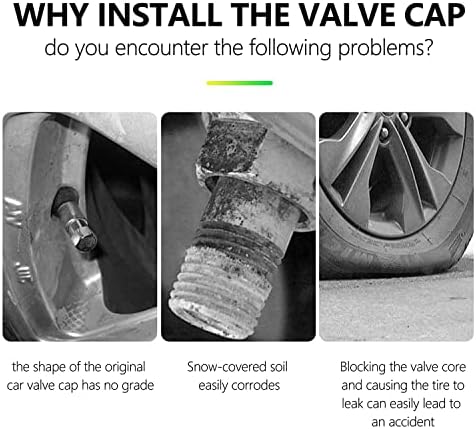 WHY INSTALL THE VALVE CAP
do you encounter the following problems?

the shape of the original car valve cap has no grade

Snow-covered soil easily corrodes

Blocking the valve core and causing the tire to leak can easily lead to an accident