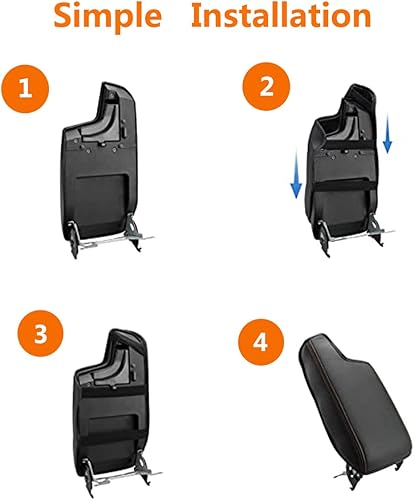 Simple Installation

1

2

3

4