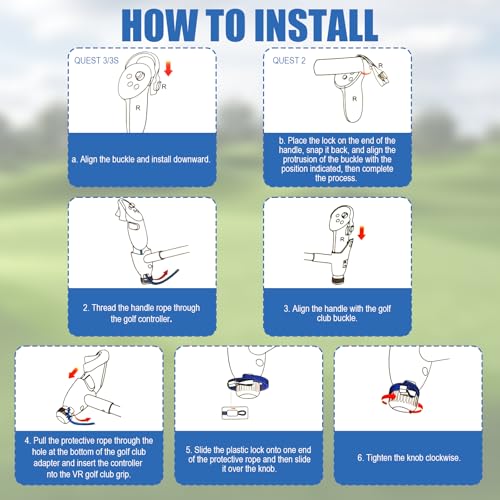 HOW TO INSTALL

QUEST 3/3S

R

R

a. Align the buckle and install downward.

QUEST 2

R

R

b. Place the lock on the end of the handle, snap it back, and align the protrusion of the buckle with the position indicated, then complete the process.

2. Thread the handle rope through the golf controller.

R

3. Align the handle with the golf club buckle.

4. Pull the protective rope through the hole at the bottom of the golf club adapter and insert the controller nto the VR golf club grip.

5. Slide the plastic lock onto one end of the protective rope and then slide it over the knob.

6. Tighten the knob clockwise.