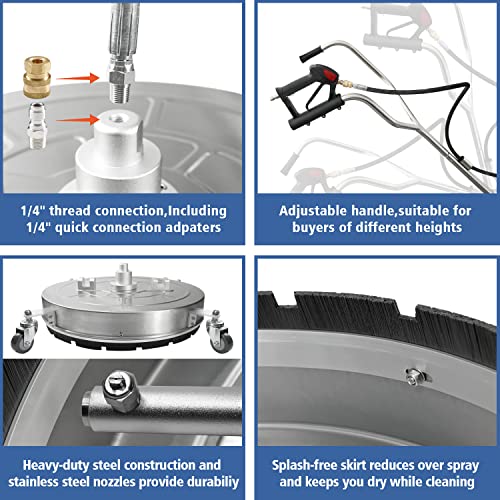 1/4" thread connection,Including 1/4" quick connection adpaters

Adjustable handle,suitable for buyers of different heights

Heavy-duty steel construction and stainless steel nozzles provide durabiliy

Splash-free skirt reduces over spray and keeps you dry while cleaning