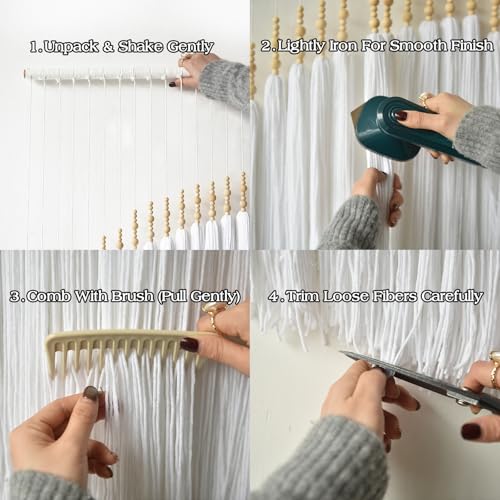 1.Unpack & Shake Gently

2.Lightly Iron For Smooth Finish

3.Comb With Brush (Pull Gently)

4.Trim Loose Fibers Carefully