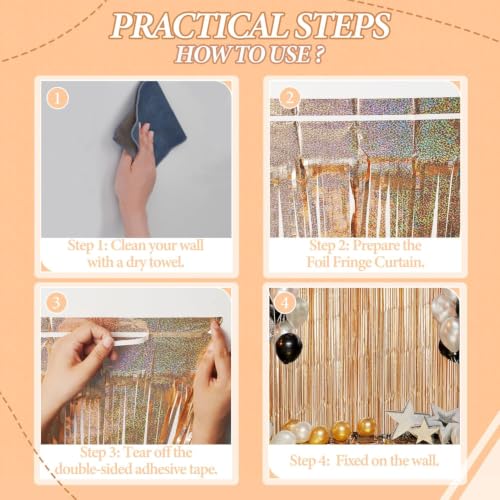 PRACTICAL STEPS
HOW TO USE ?

1
Step 1: Clean your wall with a dry towel.

2
Step 2: Prepare the Foil Fringe Curtain.

3
Step 3: Tear off the double-sided adhesive tape.

4
Step 4: Fixed on the wall.