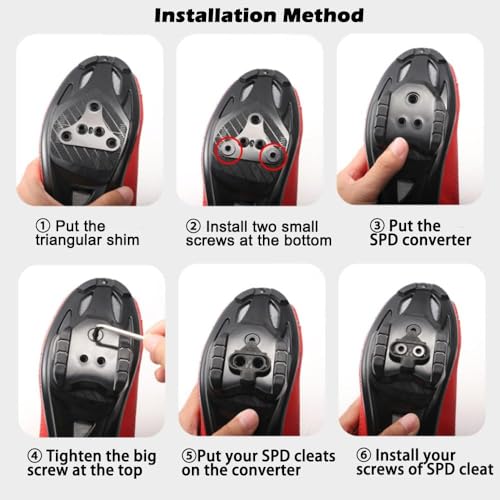 Installation Method

① Put the triangular shim

② Install two small screws at the bottom

③ Put the SPD converter

④ Tighten the big screw at the top

⑤Put your SPD cleats on the converter

⑥ Install your screws of SPD cleat