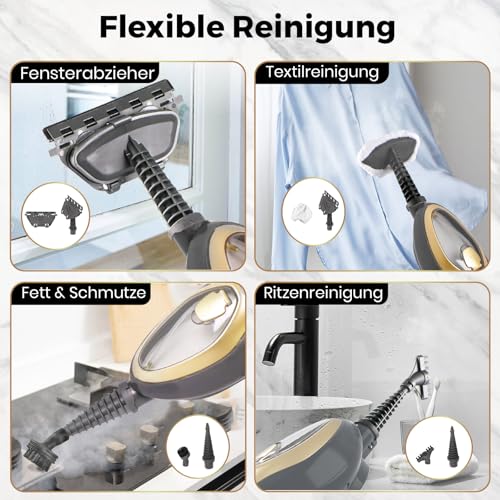 Flexible Reinigung

Fensterabzieher

Textilreinigung

Fett & Schmutze

Ritzenreinigung