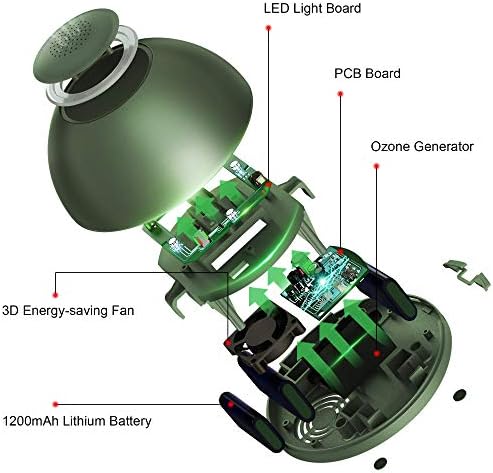 LED Light Board

PCB Board

Ozone Generator

3D Energy-saving Fan

1200mAh Lithium Battery