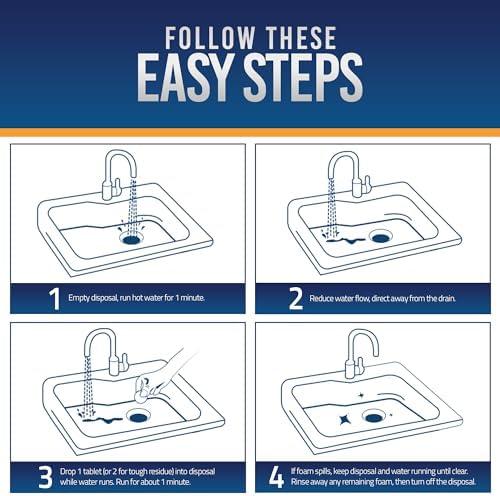 FOLLOW THESE
EASY STEPS

1 Empty disposal, run hot water for 1 minute.

2 Reduce water flow, direct away from the drain.

3 Drop 1 tablet (or 2 for tough residue) into disposal while water runs. Run for about 1 minute.

4 If foam spills, keep disposal and water running until clear. Rinse away any remaining foam, then turn off the disposal.