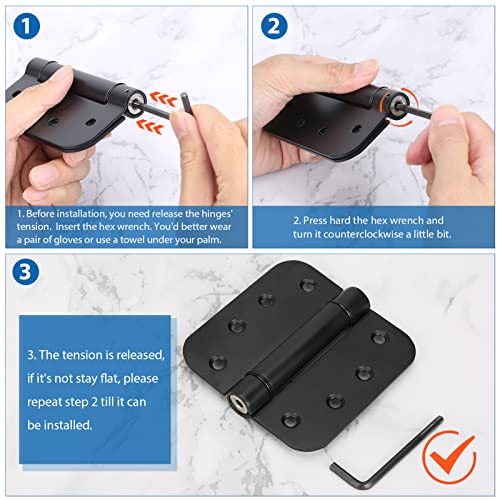 1

1. Before installation, you need release the hinges' tension. Insert the hex wrench. You'd better wear a pair of gloves or use a towel under your palm.

2

2. Press hard the hex wrench and turn it counterclockwise a little bit.

3

3. The tension is released, if it's not stay flat, please repeat step 2 till it can be installed.