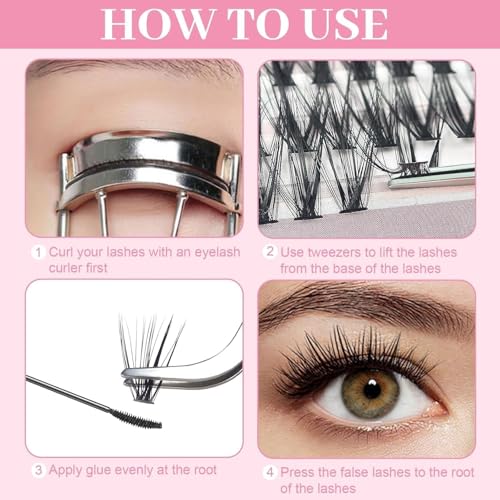 HOW TO USE

1 Curl your lashes with an eyelash curler first

2 Use tweezers to lift the lashes from the base of the lashes

3 Apply glue evenly at the root

4 Press the false lashes to the root of the lashes