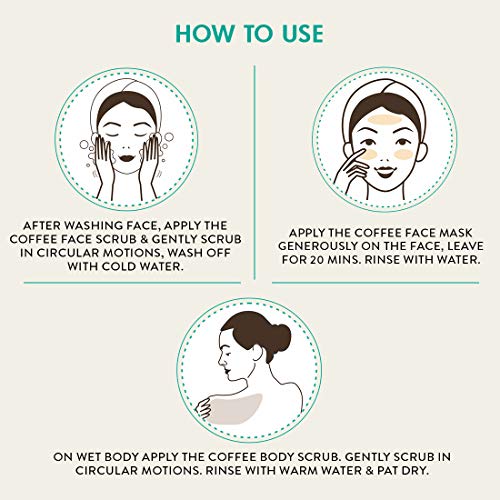 HOW TO USE

AFTER WASHING FACE, APPLY THE COFFEE FACE SCRUB & GENTLY SCRUB IN CIRCULAR MOTIONS, WASH OFF WITH COLD WATER.

APPLY THE COFFEE FACE MASK GENEROUSLY ON THE FACE, LEAVE FOR 20 MINS. RINSE WITH WATER.

ON WET BODY APPLY THE COFFEE BODY SCRUB. GENTLY SCRUB IN CIRCULAR MOTIONS. RINSE WITH WARM WATER & PAT DRY.