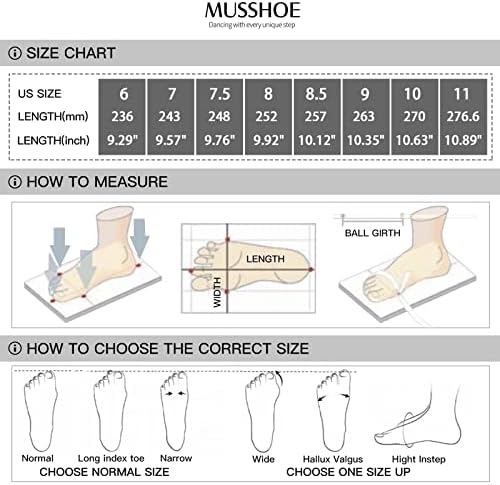 MUSSHOE
Dancing with every unique step

SIZE CHART

| US SIZE | 6 | 7 | 7.5 | 8 | 8.5 | 9 | 10 | 11 |
|---|---|---|---|---|---|---|---|---|
| LENGTH(mm) | 236 | 243 | 248 | 252 | 257 | 263 | 270 | 276.6 |
| LENGTH(inch) | 9.29" | 9.57" | 9.76" | 9.92" | 10.12" | 10.35" | 10.63" | 10.89" |

HOW TO MEASURE

LENGTH
WIDTH
BALL GIRTH

HOW TO CHOOSE THE CORRECT SIZE

Normal
Long index toe
Narrow
CHOOSE NORMAL SIZE

Wide
Hallux Valgus
Hight Instep
CHOOSE ONE SIZE UP