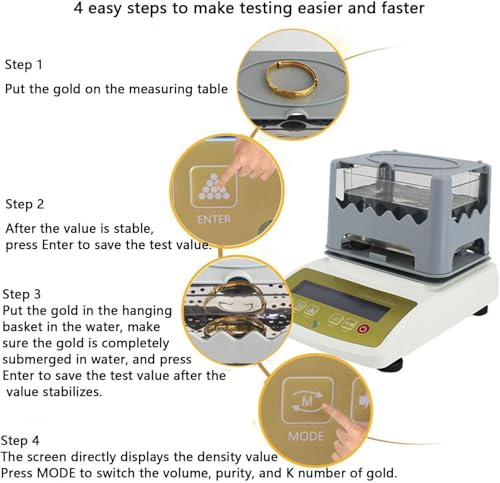 4 easy steps to make testing easier and faster

Step 1

Put the gold on the measuring table

ENTER

Step 2

After the value is stable, press Enter to save the test value.

Step 3
Put the gold in the hanging basket in the water, make sure the gold is completely submerged in water, and press Enter to save the test value after the value stabilizes.

M

MODE

Step 4
The screen directly displays the density value
Press MODE to switch the volume, purity, and K number of gold.