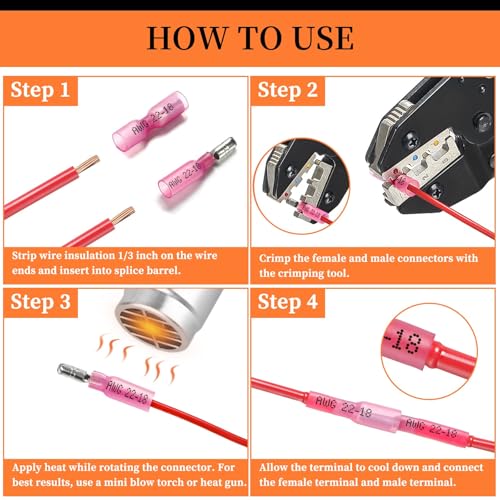 HOW TO USE

Step 1

AWG 22-18

AWG 22-18

Strip wire insulation 1/3 inch on the wire ends and insert into splice barrel.

Step 2

Crimp the female and male connectors with the crimping tool.

Step 3

AWG 22-18

Apply heat while rotating the connector. For best results, use a mini blow torch or heat gun.

Step 4

-18

AWG 22-18

AWG 22-18

Allow the terminal to cool down and connect the female terminal and male terminal.