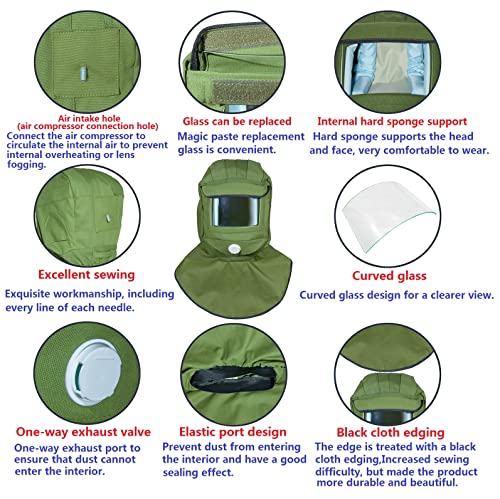 Air intake hole
(air compressor connection hole)
Connect the air compressor to circulate the internal air to prevent internal overheating or lens fogging.

Glass can be replaced
Magic paste replacement glass is convenient.

Internal hard sponge support
Hard sponge supports the head and face, very comfortable to wear.

Excellent sewing
Exquisite workmanship, including every line of each needle.

Curved glass
Curved glass design for a clearer view.

One-way exhaust valve
One-way exhaust port to ensure that dust cannot enter the interior.

Elastic port design
Prevent dust from entering the interior and have a good sealing effect.

Black cloth edging
The edge is treated with a black cloth edging,Increased sewing difficulty, but made the product more durable and beautiful.