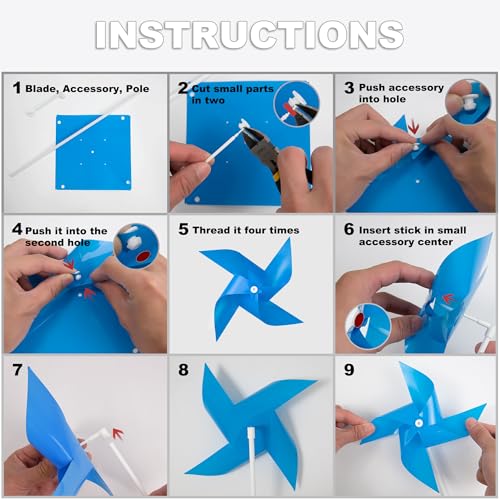 INSTRUCTIONS

1 Blade, Accessory, Pole

2 Cut small parts in two

3 Push accessory into hole

4 Push it into the second hole

5 Thread it four times

6 Insert stick in small accessory center

7

8

9