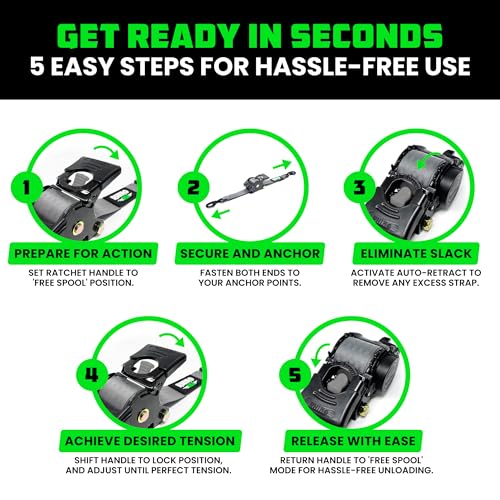 GET READY IN SECONDS
5 EASY STEPS FOR HASSLE-FREE USE

1
PREPARE FOR ACTION
SET RATCHET HANDLE TO 'FREE SPOOL' POSITION.

2
SECURE AND ANCHOR
FASTEN BOTH ENDS TO YOUR ANCHOR POINTS.

3
ELIMINATE SLACK
ACTIVATE AUTO-RETRACT TO REMOVE ANY EXCESS STRAP.

4
ACHIEVE DESIRED TENSION
SHIFT HANDLE TO LOCK POSITION, AND ADJUST UNTIL PERFECT TENSION.

5
RELEASE WITH EASE
RETURN HANDLE TO 'FREE SPOOL' MODE FOR HASSLE-FREE UNLOADING.