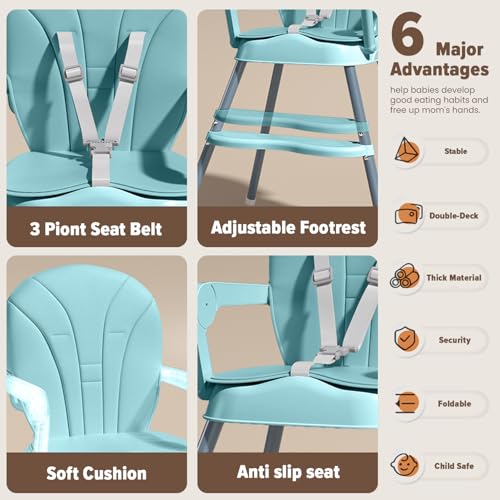 3 Piont Seat Belt

Adjustable Footrest

Soft Cushion

Anti slip seat

6 Major Advantages

help babies develop good eating habits and free up mom's hands.

Stable

Double-Deck

Thick Material

Security

Foldable

Child Safe