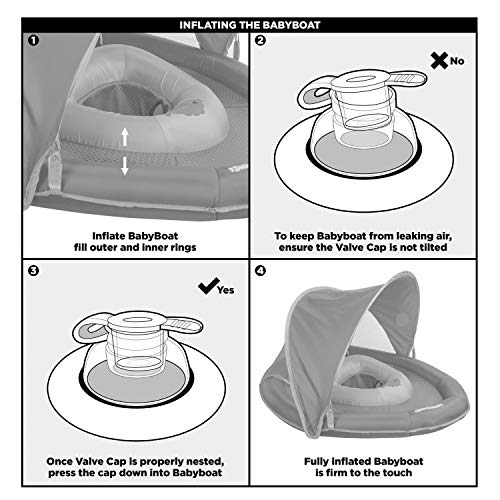 INFLATING THE BABYBOAT

1

Inflate BabyBoat
fill outer and inner rings

2

No

To keep Babyboat from leaking air,
ensure the Valve Cap is not tilted

3

Yes

Once Valve Cap is properly nested,
press the cap down into Babyboat

4

Fully inflated Babyboat
is firm to the touch