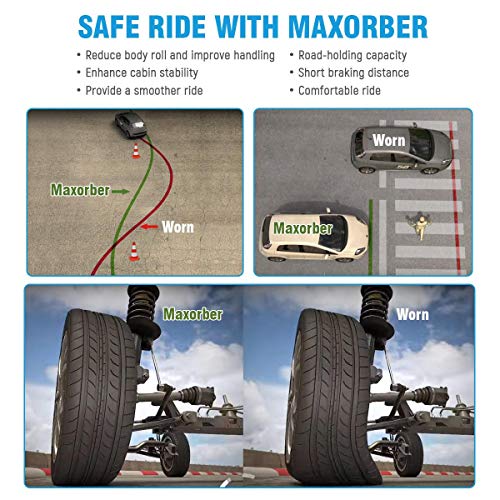 SAFE RIDE WITH MAXORBER

• Reduce body roll and improve handling
• Enhance cabin stability
• Provide a smoother ride

• Road-holding capacity
• Short braking distance
• Comfortable ride

Maxorber
Worn

Worn
Maxorber

Maxorber

Worn