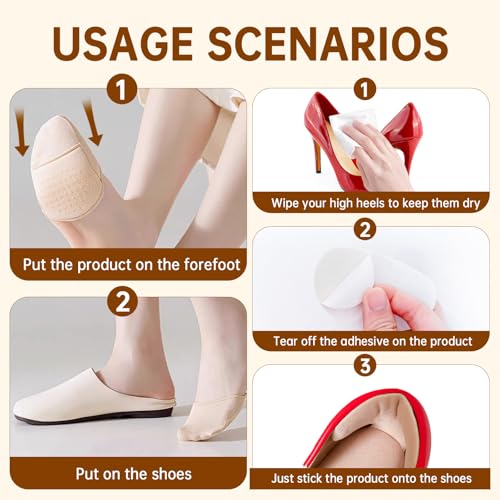 USAGE SCENARIOS

1

Put the product on the forefoot

2

Put on the shoes

1

Wipe your high heels to keep them dry

2

Tear off the adhesive on the product

3

Just stick the product onto the shoes