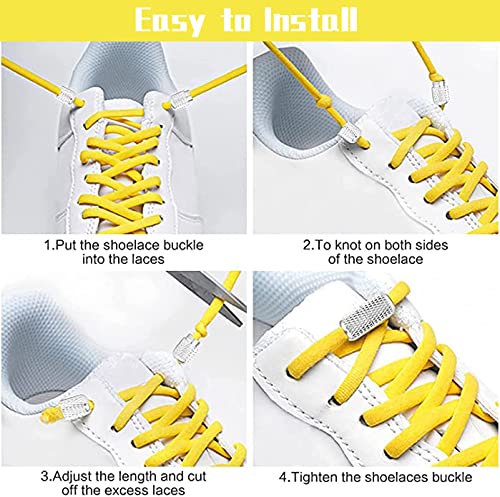 Easy to Install

1.Put the shoelace buckle into the laces

2.To knot on both sides of the shoelace

3.Adjust the length and cut off the excess laces

4.Tighten the shoelaces buckle