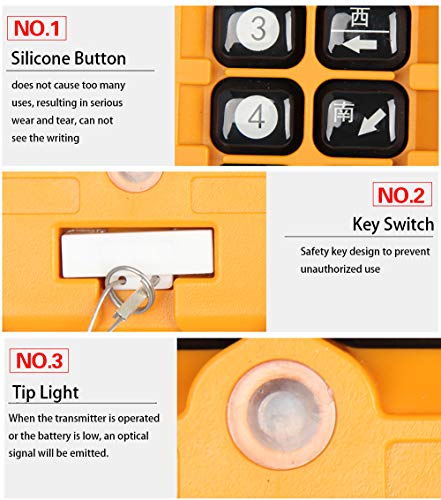 NO.1

Silicone Button

does not cause too many uses, resulting in serious wear and tear, can not see the writing

3

西

4

南

NO.2

Key Switch

Safety key design to prevent unauthorized use

NO.3

Tip Light

When the transmitter is operated or the battery is low, an optical signal will be emitted.