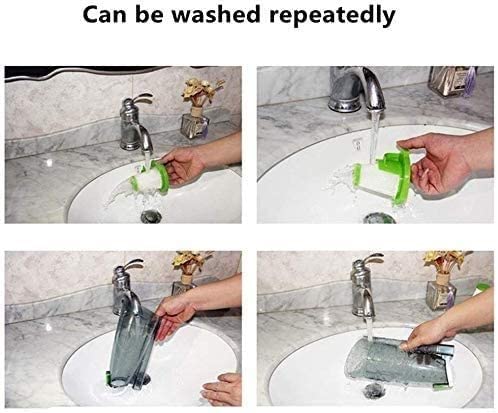 Can be washed repeatedly