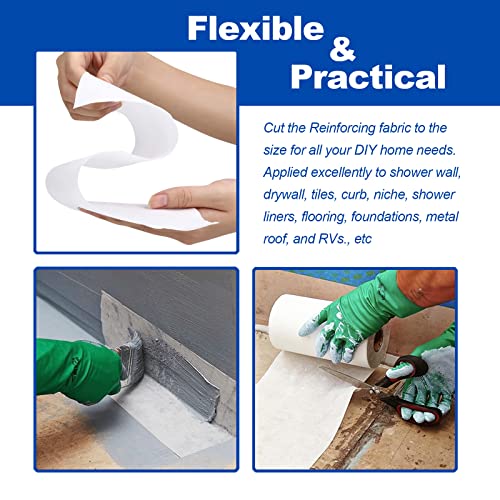 Flexible & Practical

Cut the Reinforcing fabric to the size for all your DIY home needs. Applied excellently to shower wall, drywall, tiles, curb, niche, shower liners, flooring, foundations, metal roof, and RVs., etc