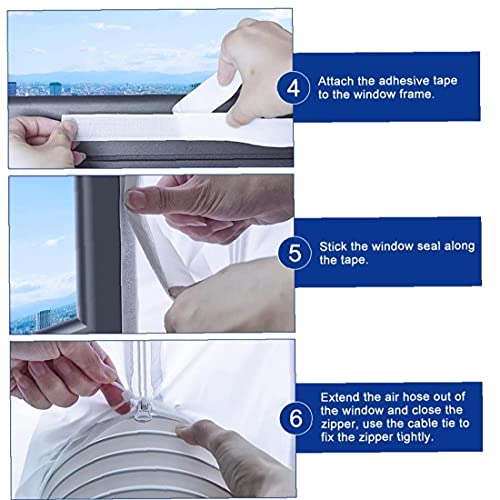 4 Attach the adhesive tape to the window frame.

5 Stick the window seal along the tape.

6 Extend the air hose out of the window and close the zipper, use the cable tie to fix the zipper tightly.