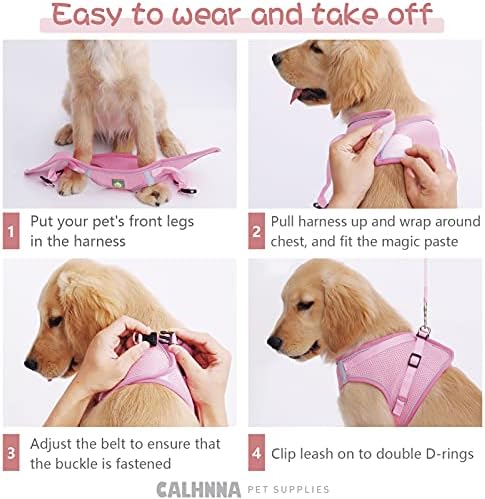 Easy to wear and take off

1 Put your pet's front legs in the harness

2 Pull harness up and wrap around chest, and fit the magic paste

3 Adjust the belt to ensure that the buckle is fastened

4 Clip leash on to double D-rings

CALHNNA PET SUPPLIES