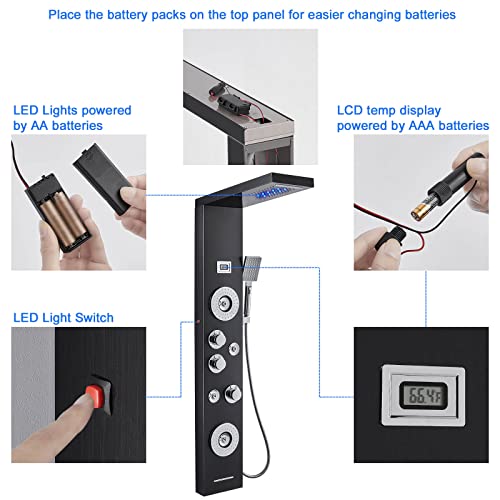 Place the battery packs on the top panel for easier changing batteries

LED Lights powered by AA batteries

LCD temp display powered by AAA batteries

LED Light Switch

66.4°F