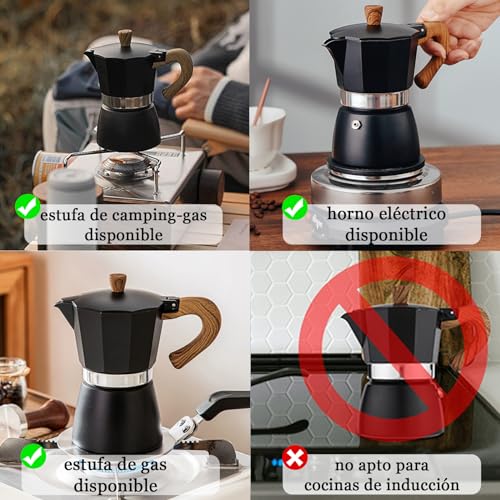 estufa de camping-gas disponible

horno eléctrico disponible

estufa de gas disponible

no apto para cocinas de inducción