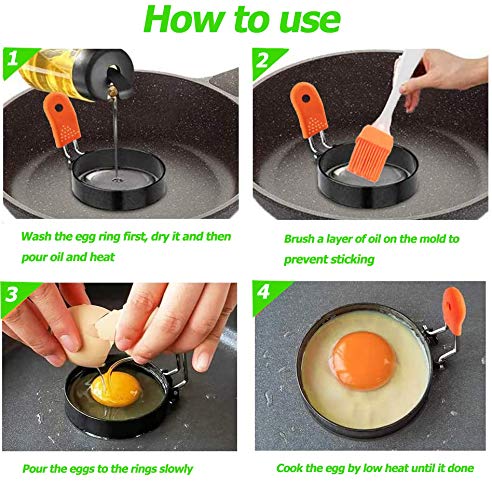 How to use

1

Wash the egg ring first, dry it and then pour oil and heat

2

Brush a layer of oil on the mold to prevent sticking

3

Pour the eggs to the rings slowly

4

Cook the egg by low heat until it done