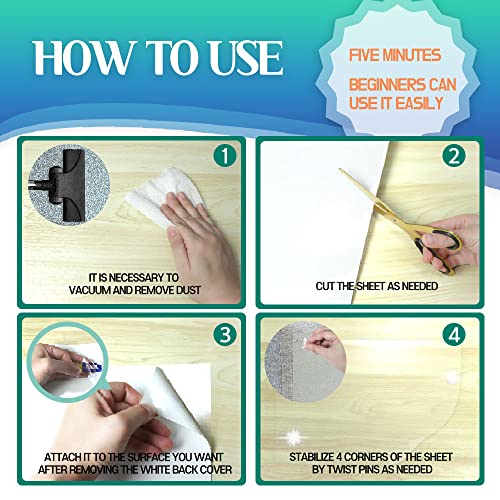 HOW TO USE

FIVE MINUTES

BEGINNERS CAN USE IT EASILY

1

IT IS NECESSARY TO VACUUM AND REMOVE DUST

2

CUT THE SHEET AS NEEDED

3

ATTACH IT TO THE SURFACE YOU WANT AFTER REMOVING THE WHITE BACK COVER

4

STABILIZE 4 CORNERS OF THE SHEET BY TWIST PINS AS NEEDED