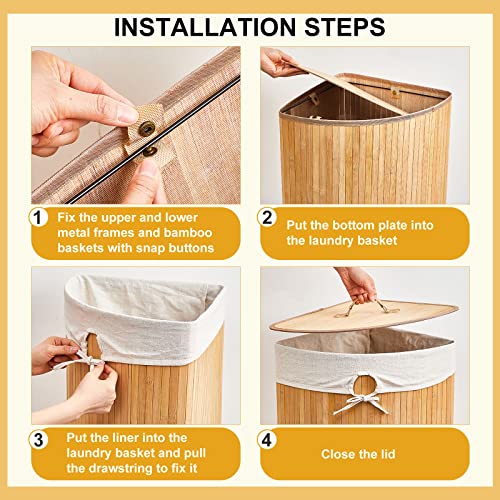 INSTALLATION STEPS

1 Fix the upper and lower metal frames and bamboo baskets with snap buttons

2 Put the bottom plate into the laundry basket

3 Put the liner into the laundry basket and pull the drawstring to fix it

4 Close the lid