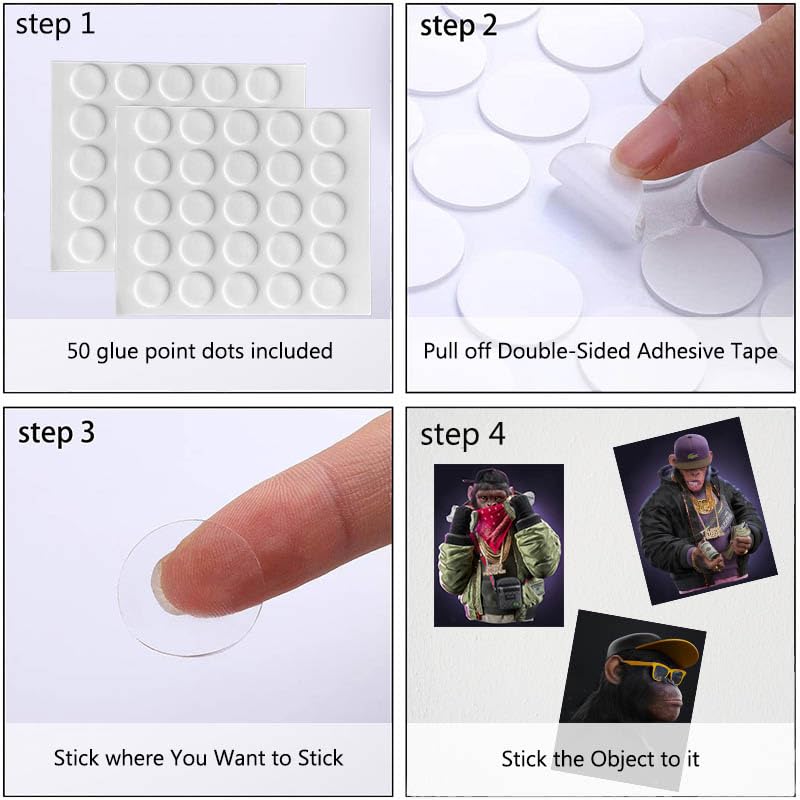 step 1

50 glue point dots included

step 2

Pull off Double-Sided Adhesive Tape

step 3

Stick where You Want to Stick

step 4

Stick the Object to it