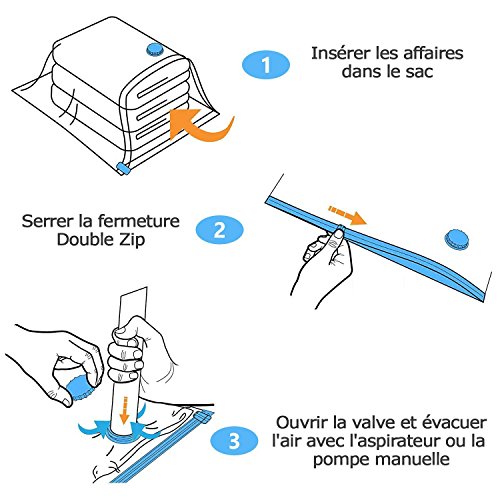 1
Insérer les affaires dans le sac

Serrer la fermeture Double Zip
2

3
Ouvrir la valve et évacuer l'air avec l'aspirateur ou la pompe manuelle