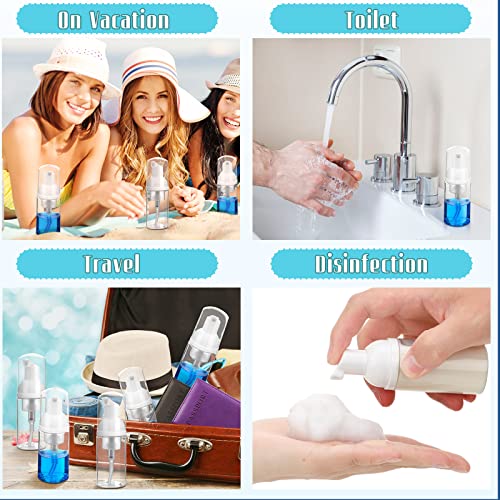 On Vacation

Toilet

Travel

Disinfection

PASSPORT