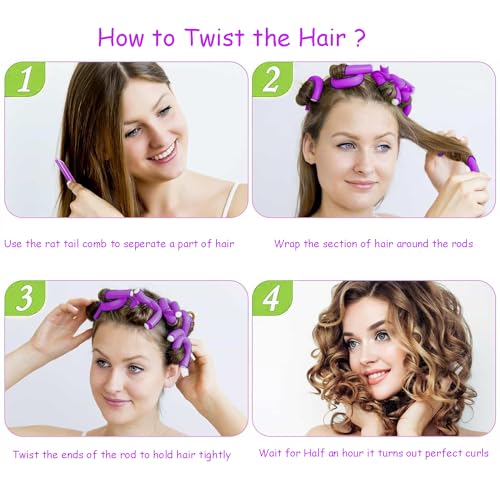 How to Twist the Hair ?

1

Use the rat tail comb to seperate a part of hair

2

Wrap the section of hair around the rods

3

Twist the ends of the rod to hold hair tightly

4

Wait for Half an hour it turns out perfect curls