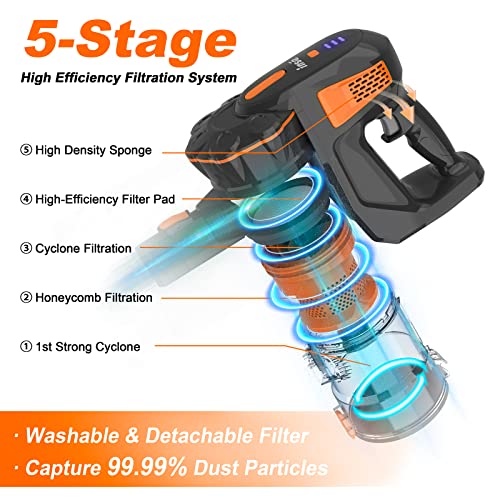 5-Stage

High Efficiency Filtration System

⑤ High Density Sponge

④ High-Efficiency Filter Pad

③ Cyclone Filtration

② Honeycomb Filtration

① 1st Strong Cyclone

· Washable & Detachable Filter

· Capture 99.99% Dust Particles