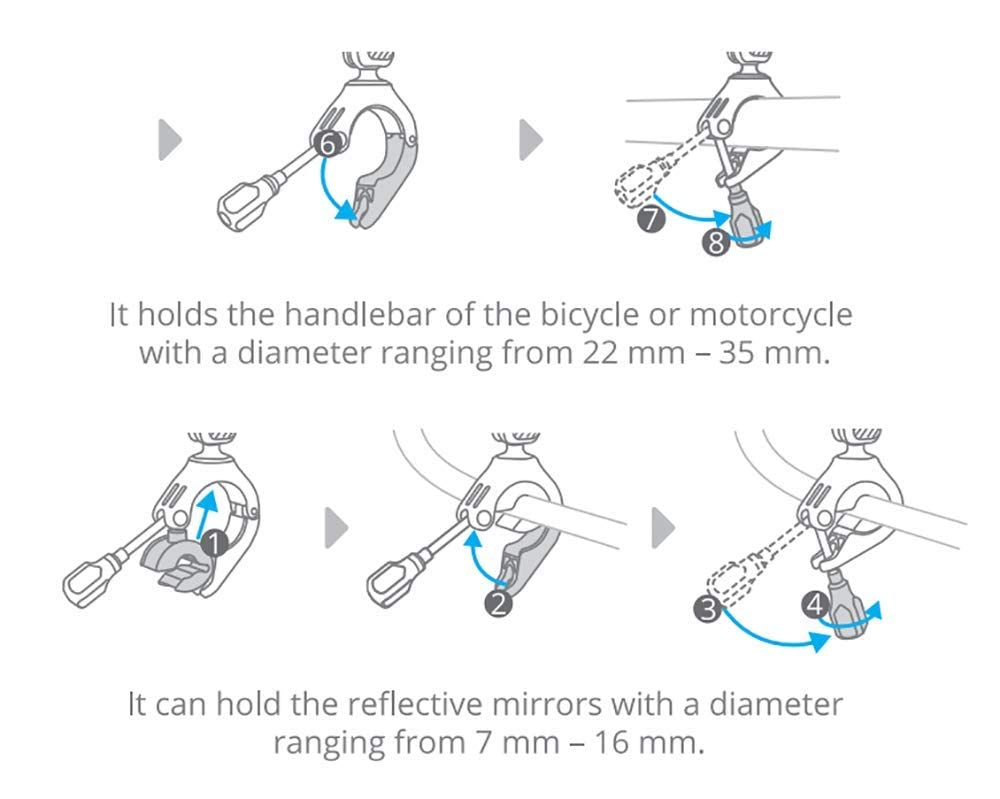 6

7

8

It holds the handlebar of the bicycle or motorcycle with a diameter ranging from 22 mm – 35 mm.

1

2

3

4

It can hold the reflective mirrors with a diameter ranging from 7 mm – 16 mm.