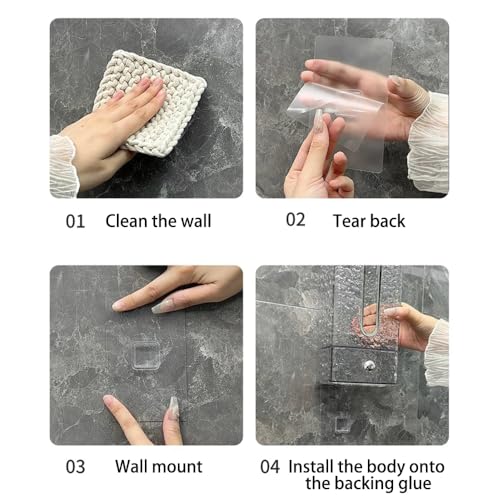 01 Clean the wall

02 Tear back

03 Wall mount

04 Install the body onto the backing glue