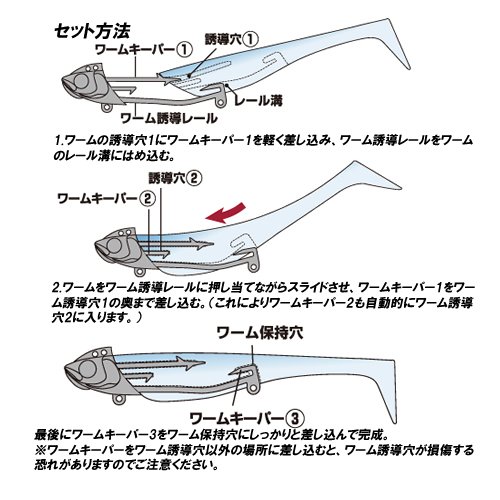 セット方法

ワームキーパー①

誘導穴①

レール溝

ワーム誘導レール

1.ワームの誘導穴1にワームキーパー1を軽く差し込み、ワーム誘導レールをワームのレール溝にはめ込む。

誘導穴②

ワームキーパー②

2.ワームをワーム誘導レールに押し当てながらスライドさせ、ワームキーパー1をワーム誘導穴1の奥まで差し込む。（これによりワームキーパー2も自動的にワーム誘導穴2に入ります。）

ワーム保持穴

ワームキーパー③

最後にワームキーパー3をワーム保持穴にしっかりと差し込んで完成。
※ワームキーパーをワーム誘導穴以外の場所に差し込むと、ワーム誘導穴が損傷する恐れがありますのでご注意ください。