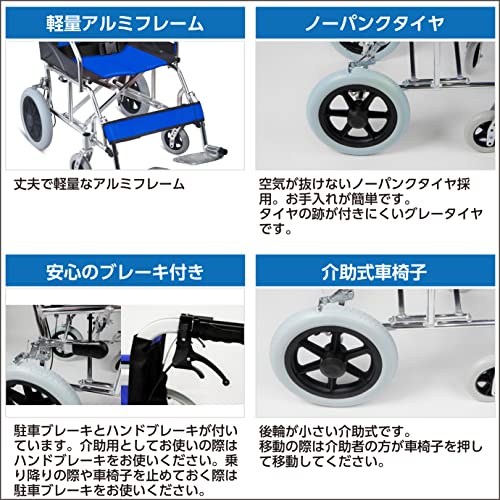 軽量アルミフレーム

丈夫で軽量なアルミフレーム

ノーパンクタイヤ

空気が抜けないノーパンクタイヤ採用。お手入れが簡単です。
タイヤの跡が付きにくいグレータイヤです。

安心のブレーキ付き

駐車ブレーキとハンドブレーキが付いています。介助用としてお使いの際はハンドブレーキをお使いください。乗り降りの際や車椅子を止めておく際は駐車ブレーキをお使いください。

介助式車椅子

後輪が小さい介助式です。
移動の際は介助者の方が車椅子を押して移動してください。