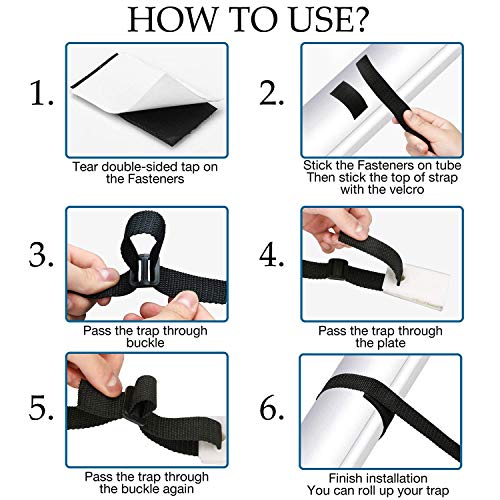 HOW TO USE?

1.

Tear double-sided tap on the Fasteners

2.

Stick the Fasteners on tube
Then stick the top of strap with the velcro

3.

Pass the trap through buckle

4.

Pass the trap through the plate

5.

Pass the trap through the buckle again

6.

Finish installation
You can roll up your trap