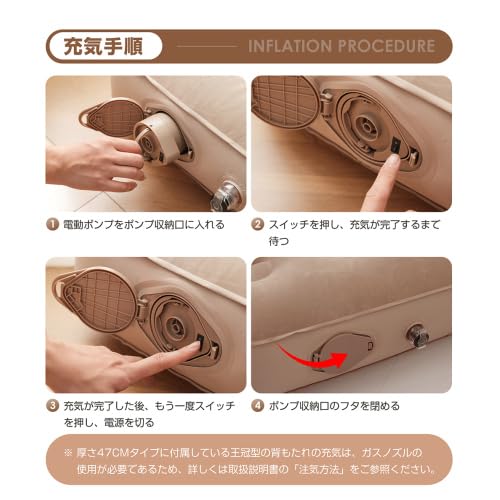 充気手順

INFLATION PROCEDURE

1 電動ポンプをポンプ収納口に入れる

2 スイッチを押し、充気が完了するまで待つ

3 充気が完了した後、もう一度スイッチを押し、電源を切る

4 ポンプ収納口のフタを閉める

※ 厚さ47CMタイプに付属している王冠型の背もたれの充気は、ガスノズルの使用が必要であるため、詳しくは取扱説明書の「注気方法」をご参照ください。