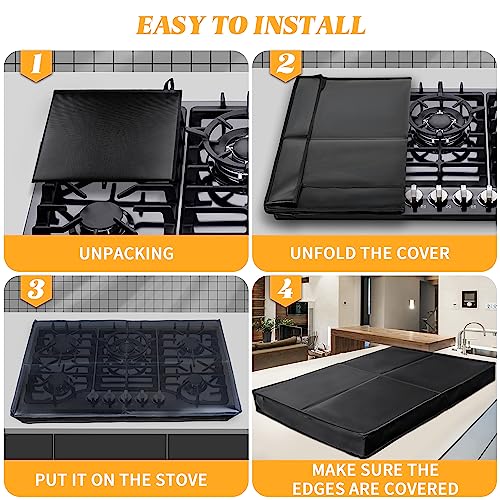 EASY TO INSTALL

1

UNPACKING

2

UNFOLD THE COVER

3

PUT IT ON THE STOVE

4

MAKE SURE THE EDGES ARE COVERED