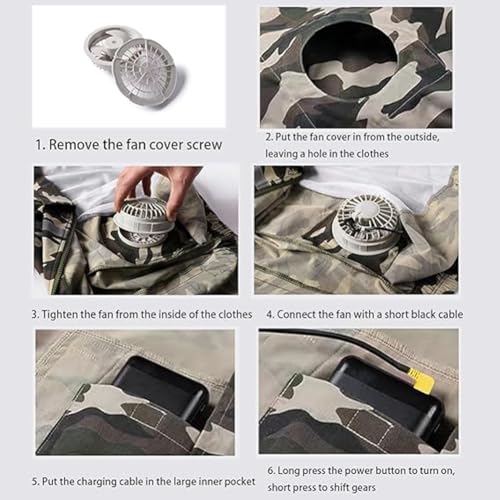 1. Remove the fan cover screw

2. Put the fan cover in from the outside, leaving a hole in the clothes

3. Tighten the fan from the inside of the clothes

4. Connect the fan with a short black cable

5. Put the charging cable in the large inner pocket

6. Long press the power button to turn on, short press to shift gears