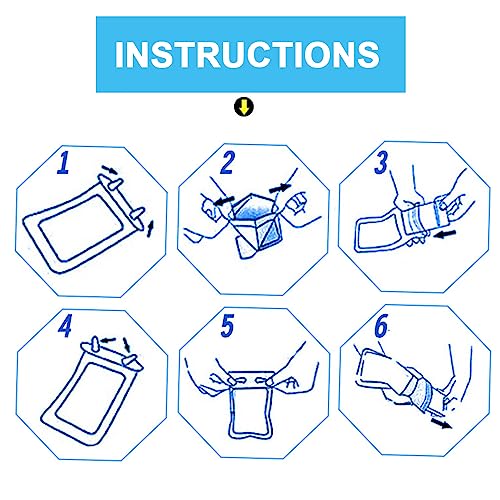 INSTRUCTIONS

1

2

3

4

5

6