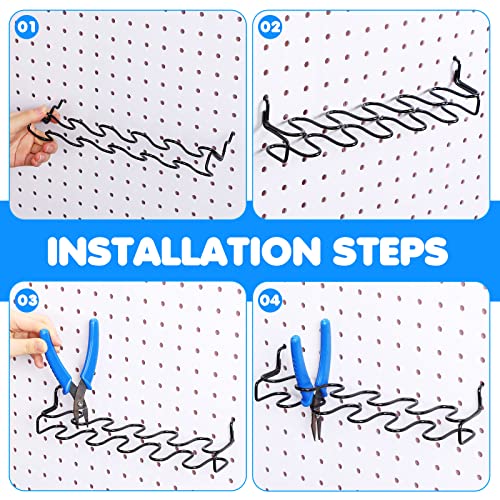 01

02

INSTALLATION STEPS

03

04